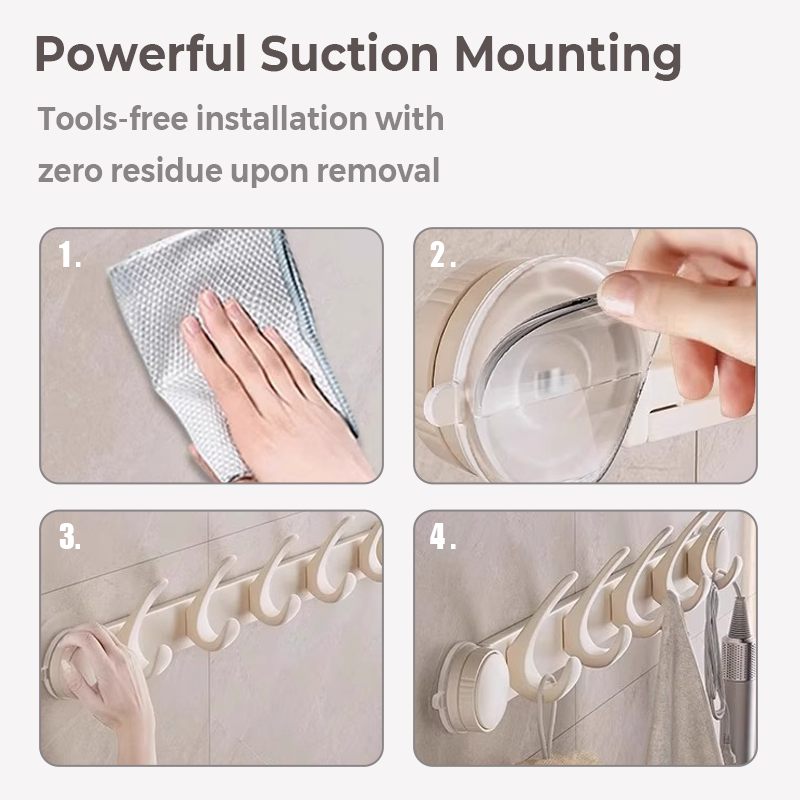 Powerful Suction Mounting

Tools-free installation with zero residue upon removal

1.

2.

3.

4.