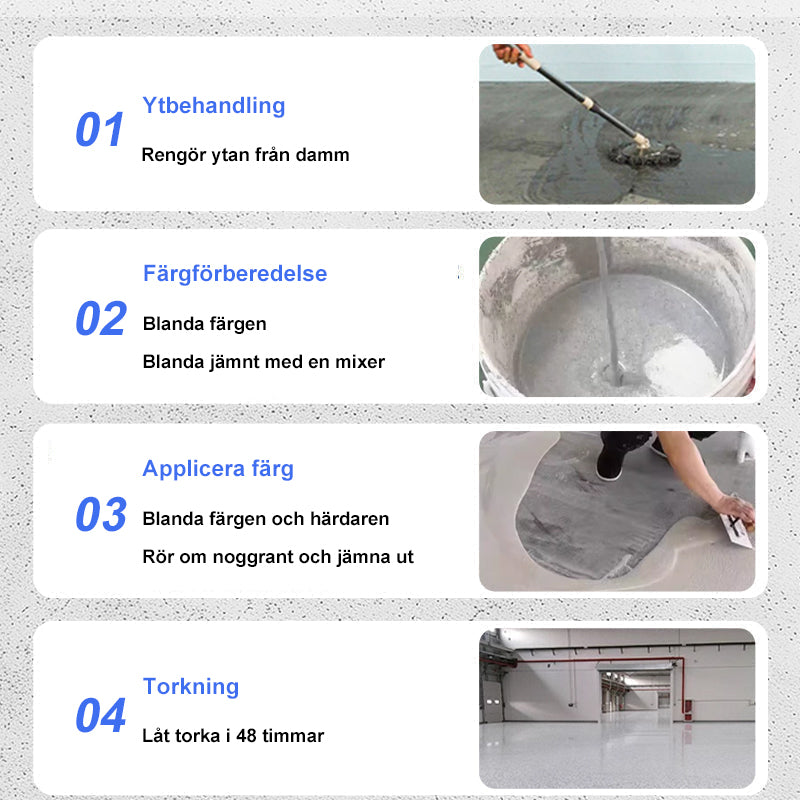 01
Ytbehandling
Rengör ytan från damm

02
Färgförberedelse
Blanda färgen
Blanda jämnt med en mixer

03
Applicera färg
Blanda färgen och härdaren
Rör om noggrant och jämna ut

04
Torkning
Låt torka i 48 timmar